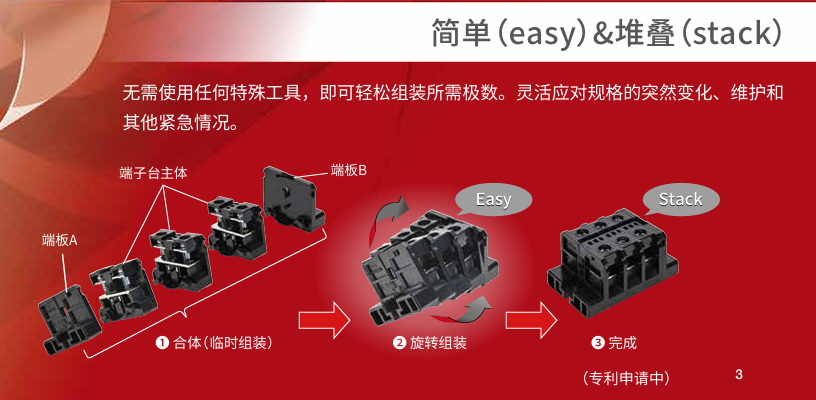 简单（easy）&堆叠（stack）

无需使用任何特殊工具，即可轻松组装所需极数。灵活应对规格的突然变化、维护和其他紧急情况。

端子台主体

端板B

端板A

Easy

Stack

❶ 合体（临时组装）

❷ 旋转组装

❸ 完成

（专利申请中）

3